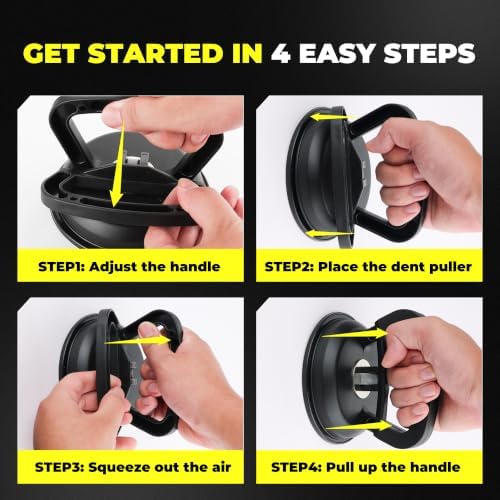 GET STARTED IN 4 EASY STEPS

STEP1: Adjust the handle

STEP2: Place the dent puller

STEP3: Squeeze out the air

STEP4: Pull up the handle